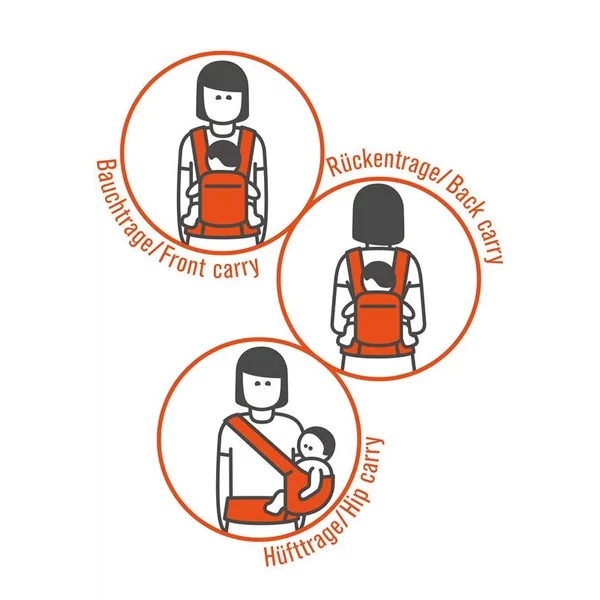 Bauchtrage/Front carry

Rückentrage/Back carry

Hüfttrage/Hip carry